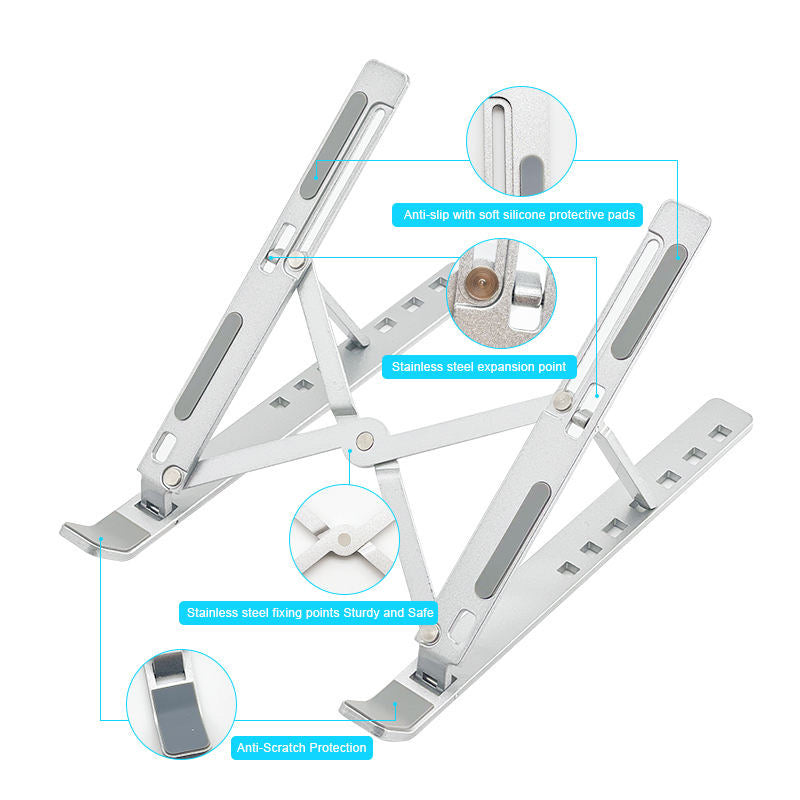 Anti-slip with soft silicone protective pads

Stainless steel expansion point

Stainless steel fixing points Sturdy and Safe

Anti-Scratch Protection